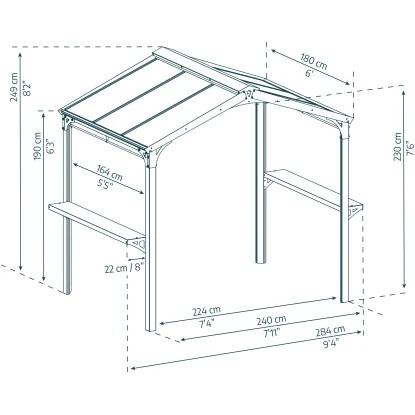 249 cm
8'2"

190 cm
6'3"

180 cm
6'

230 cm
7'6"

164 cm
5'5"

22 cm / 8"

224 cm
7'4"

240 cm
7'11"

284 cm
9'4"