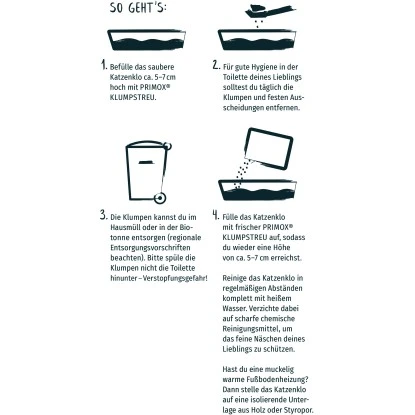 SO GEHT'S:

1. Befülle das saubere Katzenklo ca. 5–7 cm hoch mit PRIMOX® KLUMPSTREU.

2. Für gute Hygiene in der Toilette deines Lieblings solltest du täglich die Klumpen und festen Ausscheidungen entfernen.

3. Die Klumpen kannst du im Hausmüll oder in der Biotonne entsorgen (regionale Entsorgungsvorschriften beachten). Bitte spüle die Klumpen nicht die Toilette hinunter – Verstopfungsgefahr!

4. Fülle das Katzenklo mit frischer PRIMOX® KLUMPSTREU auf, sodass du wieder eine Höhe von ca. 5–7 cm erreichst.

Reinige das Katzenklo in regelmäßigen Abständen komplett mit heißem Wasser. Verzichte dabei auf scharfe chemische Reinigungsmittel, um das feine Näschen deines Lieblings zu schützen.

Hast du eine muckelig warme Fußbodenheizung? Dann stelle das Katzenklo auf eine isolierende Unterlage aus Holz oder Styropor.